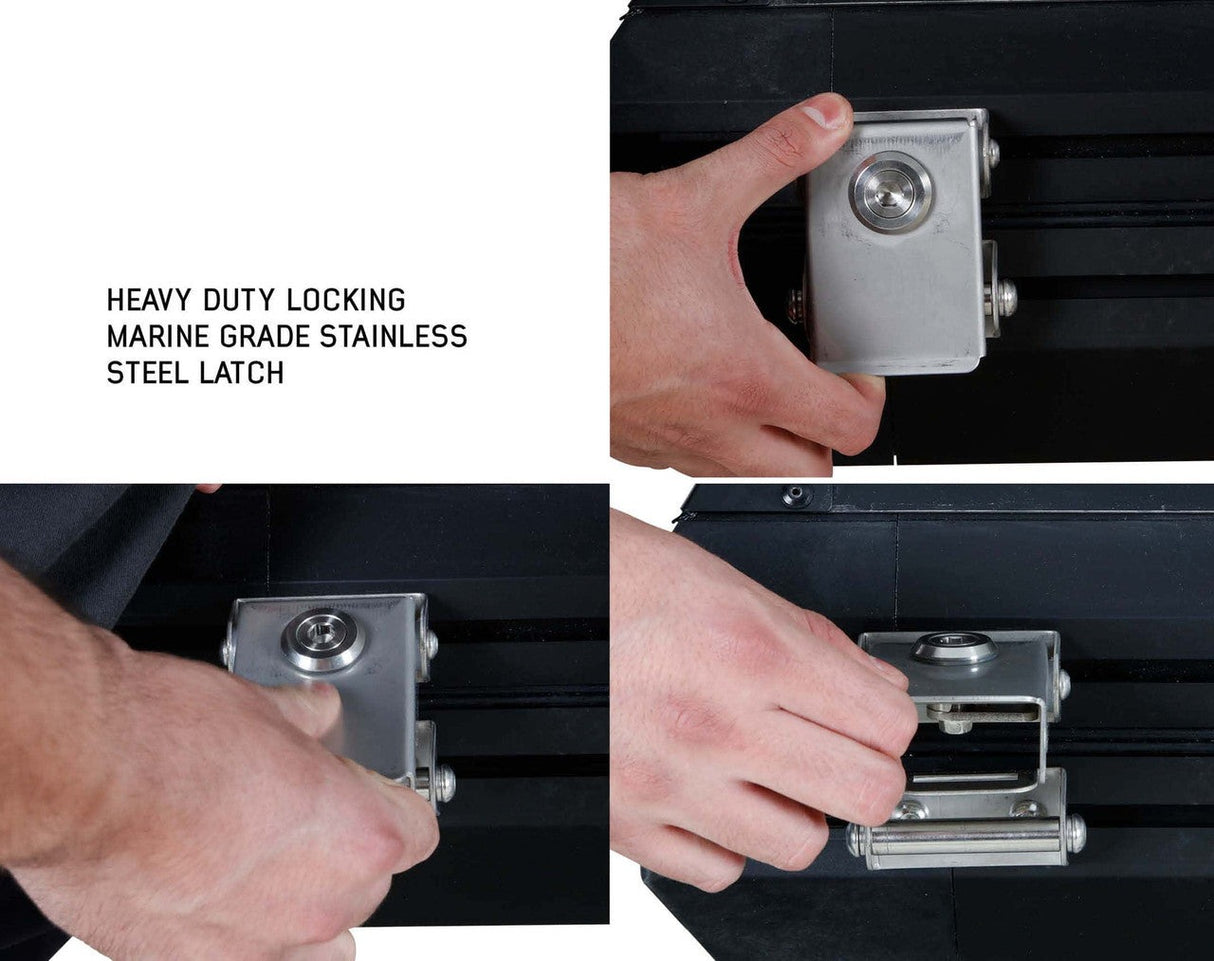 HEAVY DUTY LOCKING MARINE GRADE STAINLESS STEEL LATCH