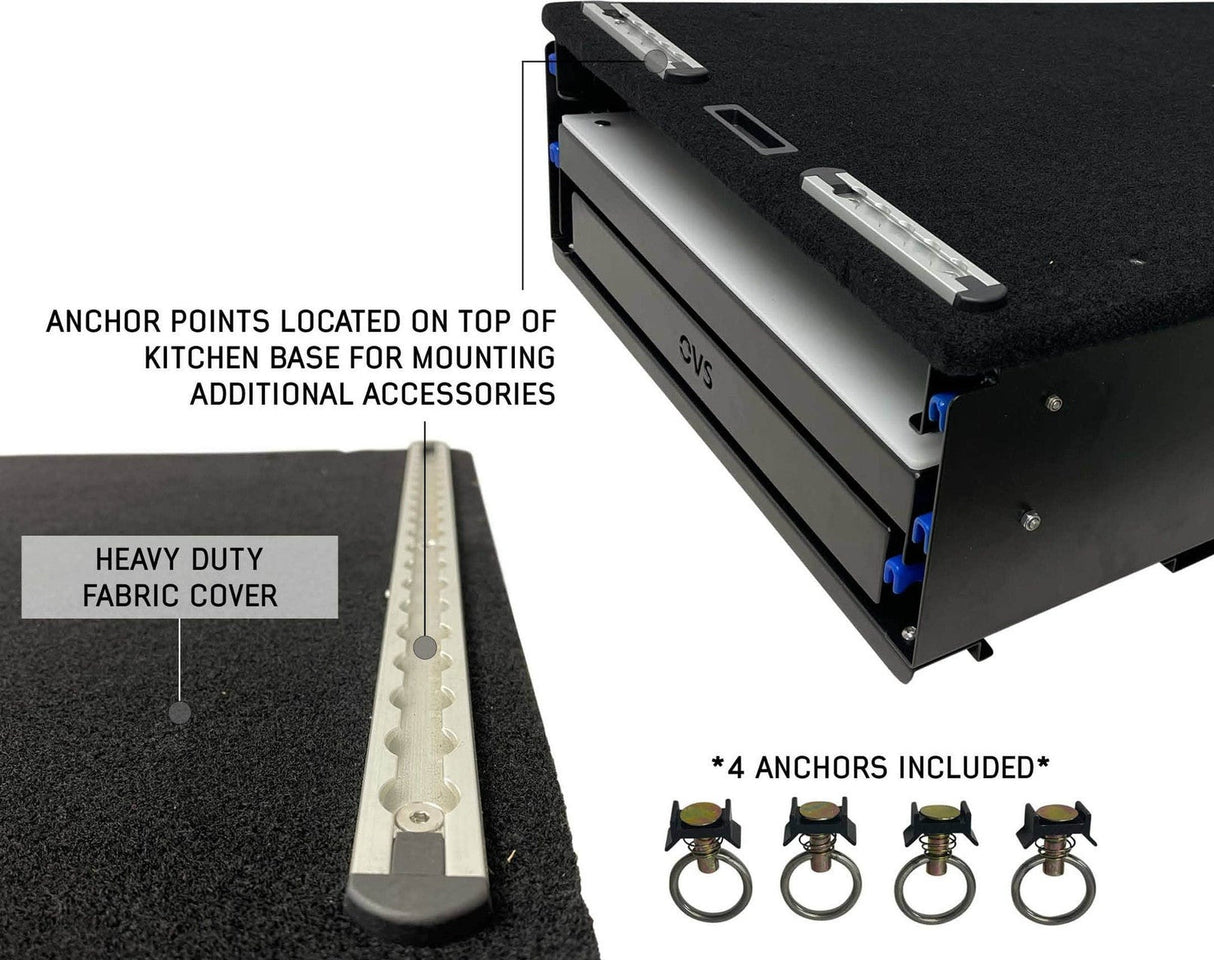 ANCHOR POINTS LOCATED ON TOP OF KITCHEN BASE FOR MOUNTING ADDITIONAL ACCESSORIES

OVS

HEAVY DUTY FABRIC COVER

*4 ANCHORS INCLUDED*