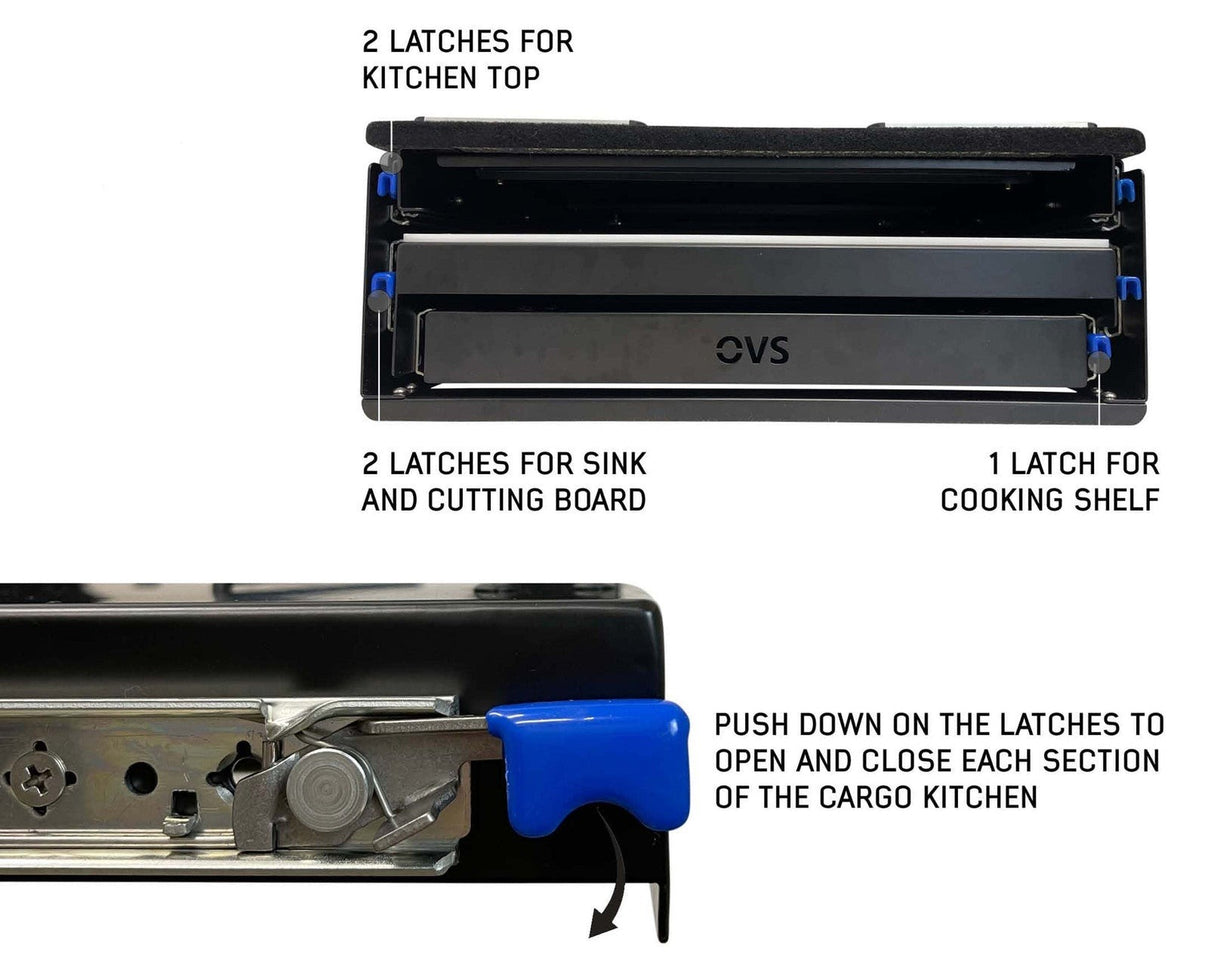 2 LATCHES FOR KITCHEN TOP

OVS

2 LATCHES FOR SINK AND CUTTING BOARD

1 LATCH FOR COOKING SHELF

PUSH DOWN ON THE LATCHES TO OPEN AND CLOSE EACH SECTION OF THE CARGO KITCHEN