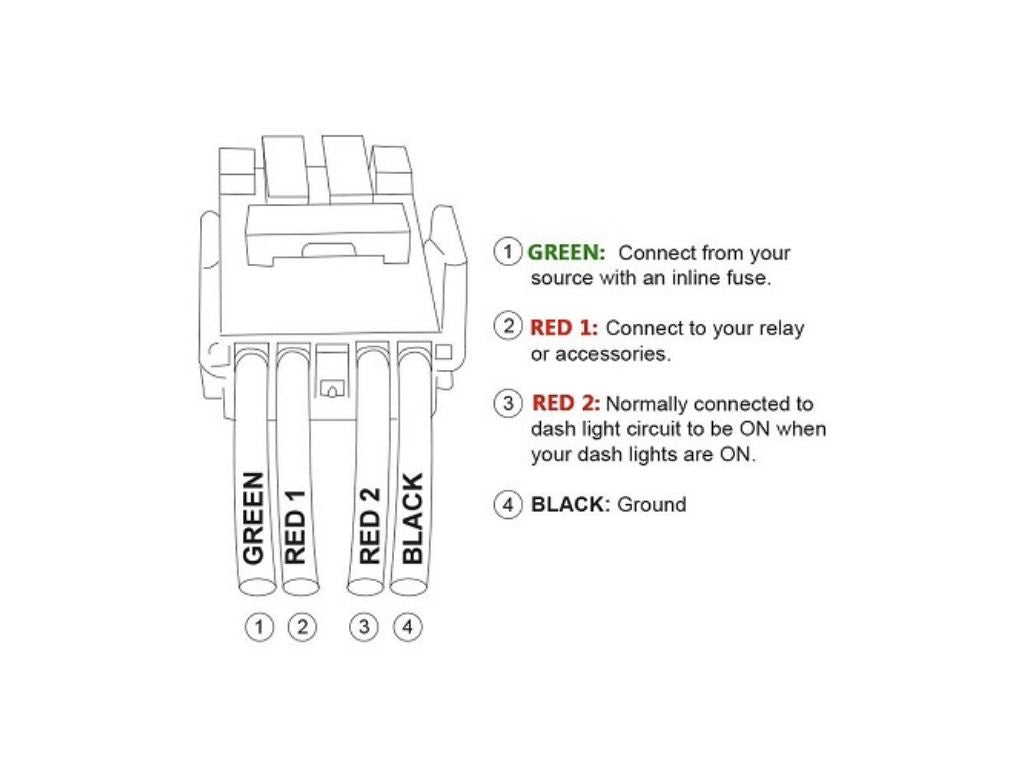 GREEN
RED 1
RED 2
BLACK

1 2 3 4

1 GREEN: Connect from your source with an inline fuse.

2 RED 1: Connect to your relay or accessories.

3 RED 2: Normally connected to dash light circuit to be ON when your dash lights are ON.

4 BLACK: Ground