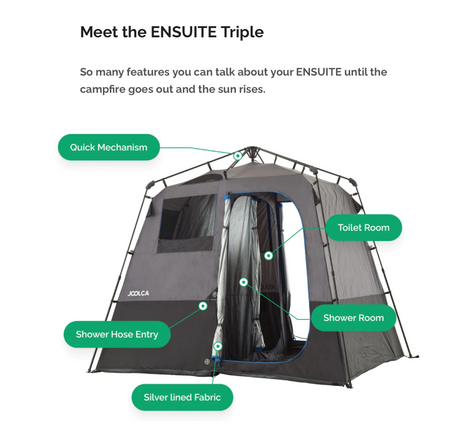 Meet the ENSUITE Triple

So many features you can talk about your ENSUITE until the campfire goes out and the sun rises.

Quick Mechanism

Toilet Room

JOOLCA

Shower Room

Shower Hose Entry

Silver lined Fabric